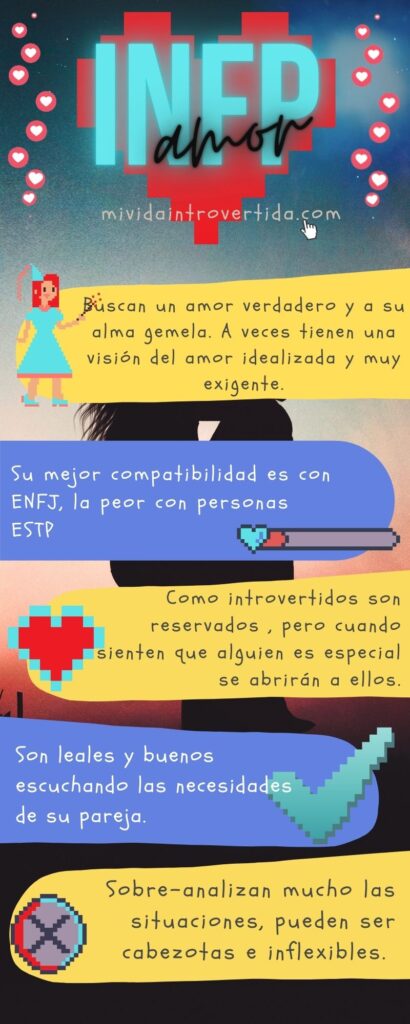 INFP
amor

mividaintrovertida.com

Buscan un amor verdadero y a su alma gemela. A veces tienen una visión del amor idealizada y muy exigente.

Su mejor compatibilidad es con ENFJ, la peor con personas ESTP

Como introvertidos son reservados , pero cuando sienten que alguien es especial se abrirán a ellos.

Son leales y buenos escuchando las necesidades de su pareja.

Sobre-analizan mucho las situaciones, pueden ser cabezotas e inflexibles.